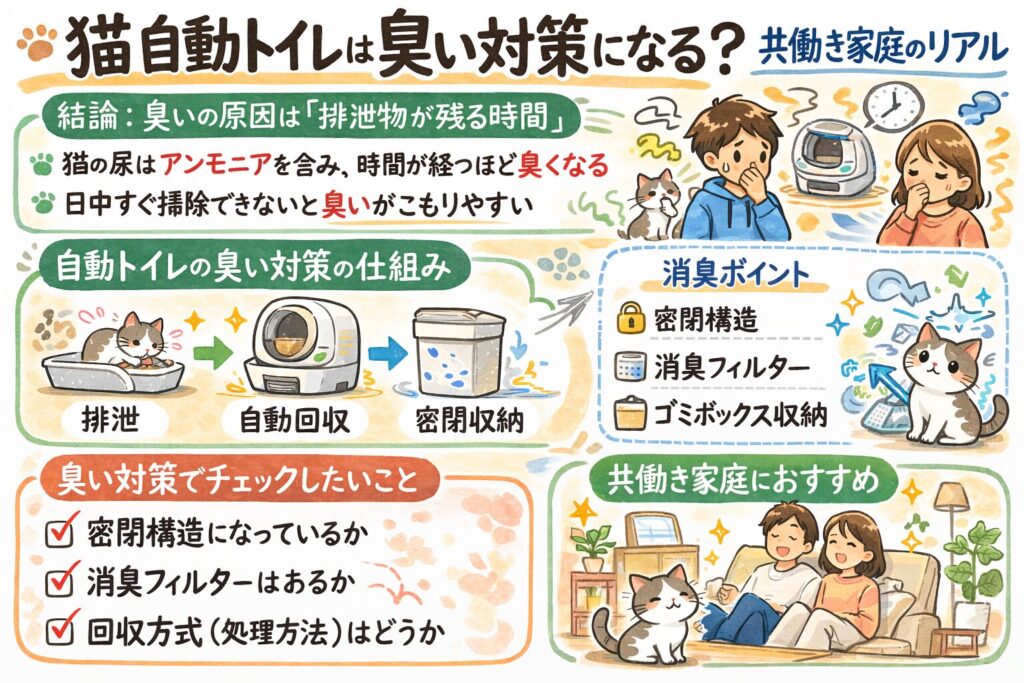 猫自動トイレは臭い対策になる？

共働き家庭のリアル

結論：臭いの原因は「排泄物が残る時間」

猫の尿はアンモニアを含み、時間が経つほど臭くなる

日中すぐ掃除できないと臭いがこもりやすい

自動トイレの臭い対策の仕組み

排泄

自動回収

密閉収納

消臭ポイント

密閉構造

消臭フィルター

ゴミボックス収納

臭い対策でチェックしたいこと

密閉構造になっているか

消臭フィルターはあるか

回収方式（処理方法）はどうか

共働き家庭におすすめ